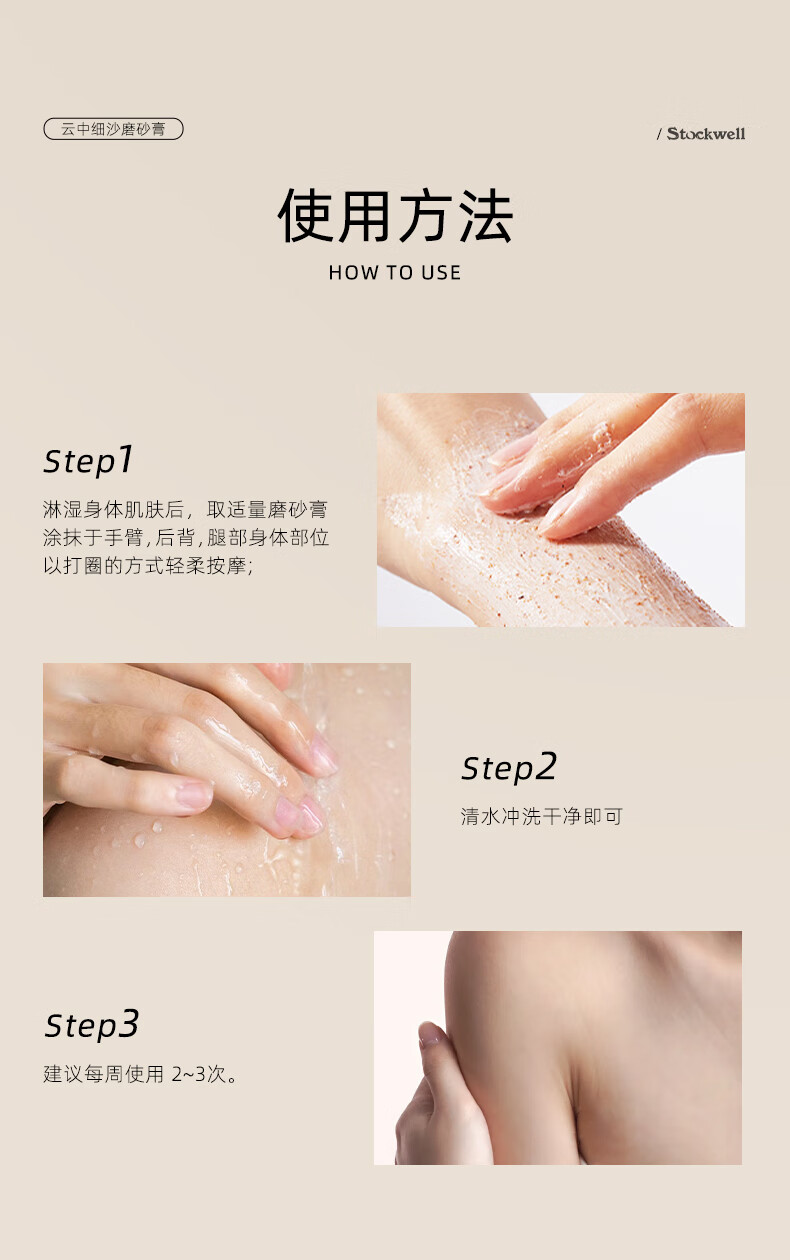 云中细沙磨砂膏

/ Stockwell

使用方法

HOW TO USE

Step1

淋湿身体肌肤后，取适量磨砂膏涂抹于手臂,后背,腿部身体部位以打圈的方式轻柔按摩;

Step2

清水冲洗干净即可

Step3

建议每周使用 2~3次。